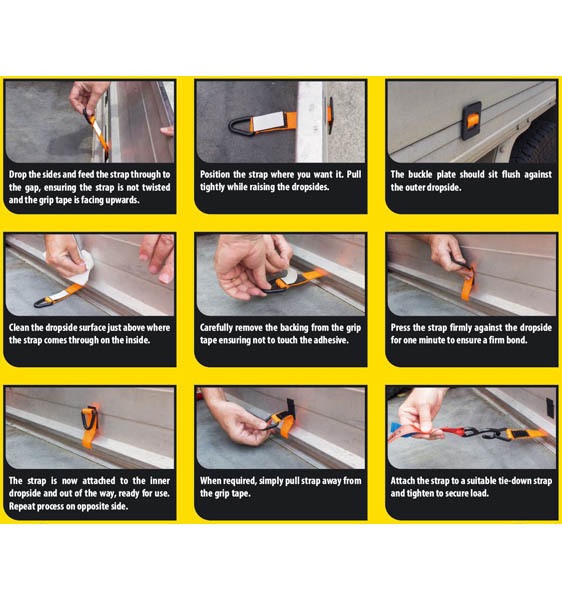 Drop the sides and feed the strap through to the gap, ensuring the strap is not twisted and the grip tape is facing upwards.

Position the strap where you want it. Pull tightly while raising the dropsides.

The buckle plate should sit flush against the outer dropside.

Clean the dropside surface just above where the strap comes through on the inside.

Carefully remove the backing from the grip tape ensuring not to touch the adhesive.

Press the strap firmly against the dropside for one minute to ensure a firm bond.

The strap is now attached to the inner dropside and out of the way, ready for use. Repeat process on opposite side.

When required, simply pull strap away from the grip tape.

Attach the strap to a suitable tie-down strap and tighten to secure load.