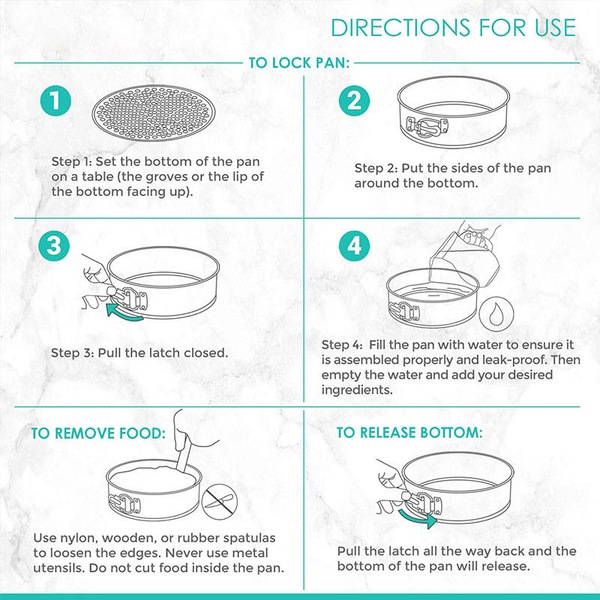 DIRECTIONS FOR USE

TO LOCK PAN:

1

Step 1: Set the bottom of the pan on a table (the groves or the lip of the bottom facing up).

2

Step 2: Put the sides of the pan around the bottom.

3

Step 3: Pull the latch closed.

4

Step 4: Fill the pan with water to ensure it is assembled properly and leak-proof. Then empty the water and add your desired ingredients.

TO REMOVE FOOD:

Use nylon, wooden, or rubber spatulas to loosen the edges. Never use metal utensils. Do not cut food inside the pan.

TO RELEASE BOTTOM:

Pull the latch all the way back and the bottom of the pan will release.