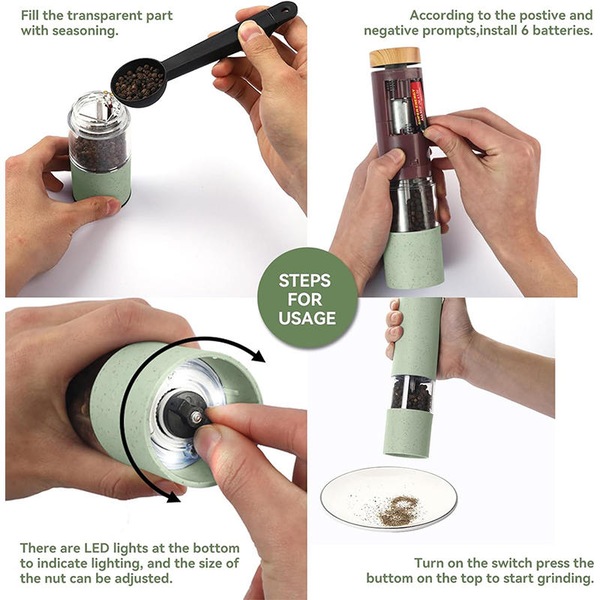 Fill the transparent part with seasoning.

According to the postive and negative prompts,install 6 batteries.

STEPS FOR USAGE

There are LED lights at the bottom to indicate lighting, and the size of the nut can be adjusted.

Turn on the switch press the buttom on the top to start grinding.