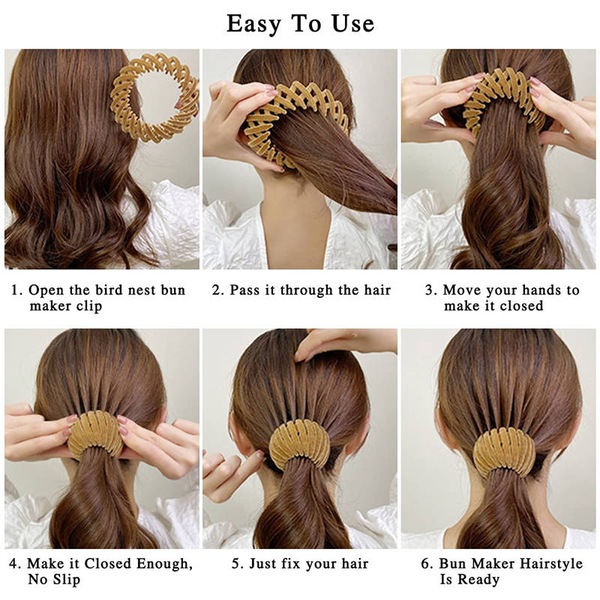 Easy To Use

1. Open the bird nest bun maker clip

2. Pass it through the hair

3. Move your hands to make it closed

4. Make it Closed Enough, No Slip

5. Just fix your hair

6. Bun Maker Hairstyle Is Ready