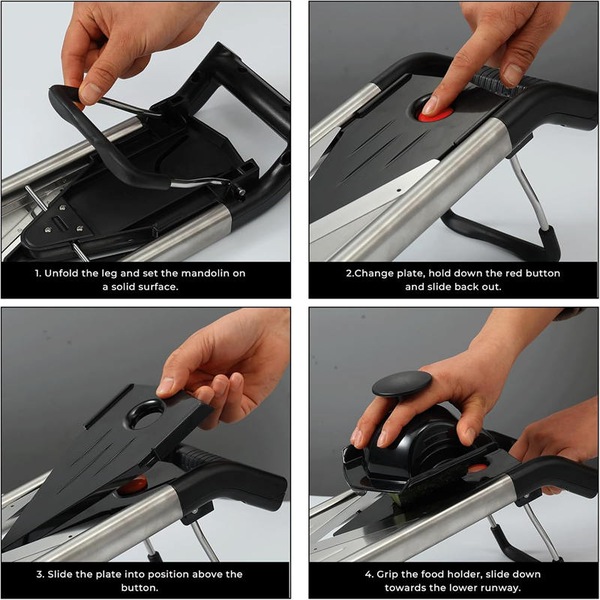 1. Unfold the leg and set the mandolin on a solid surface.

2.Change plate, hold down the red button and slide back out.

3. Slide the plate into position above the button.

4. Grip the food holder, slide down towards the lower runway.