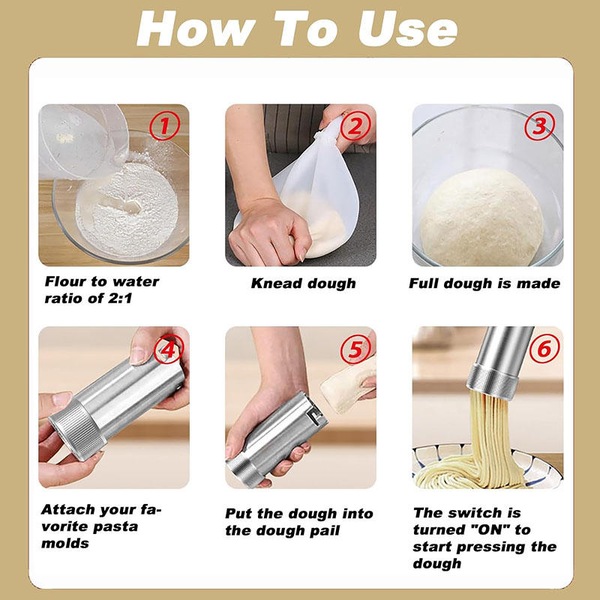 How To Use

1
Flour to water ratio of 2:1

2
Knead dough

3
Full dough is made

4
Attach your favorite pasta molds

5
Put the dough into the dough pail

6
The switch is turned "ON" to start pressing the dough