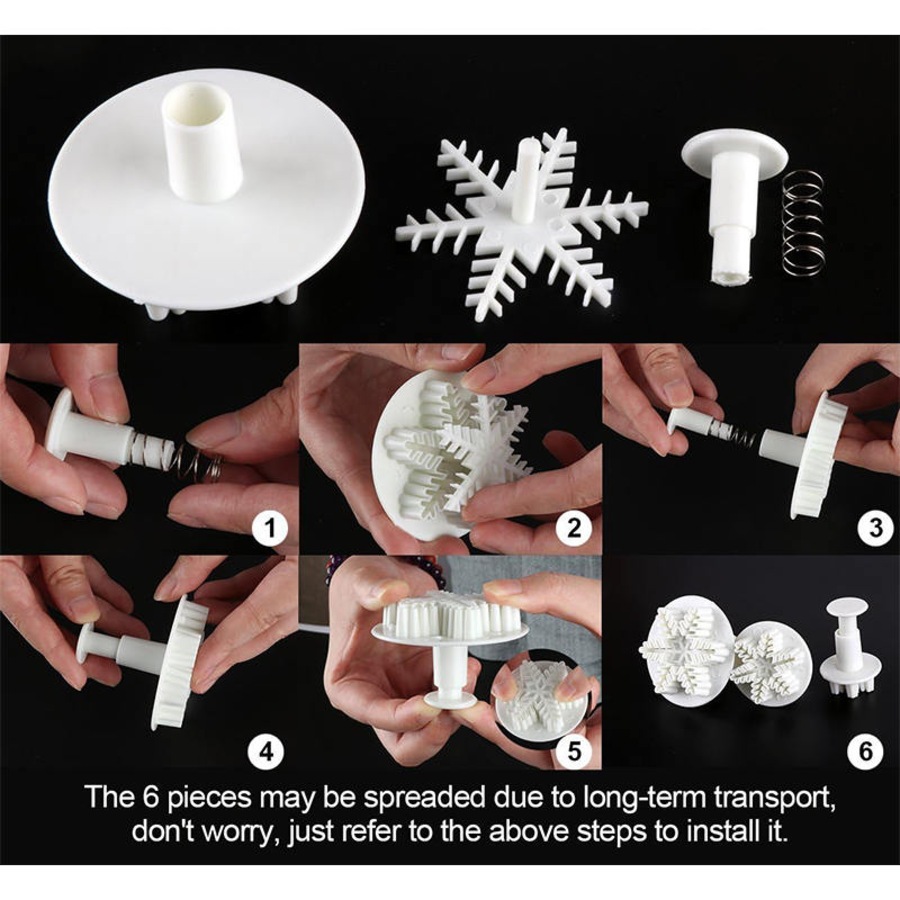 1

2

3

4

5

6

The 6 pieces may be spreaded due to long-term transport, don't worry, just refer to the above steps to install it.