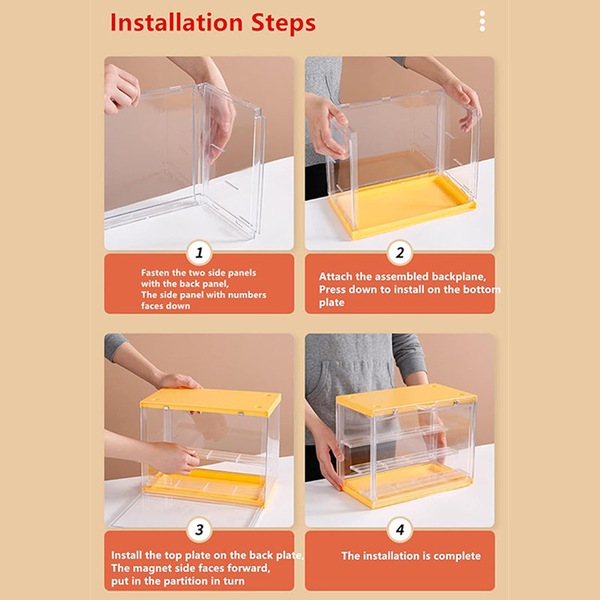 Installation Steps

1

Fasten the two side panels with the back panel, The side panel with numbers faces down

2

Attach the assembled backplane, Press down to install on the bottom plate

3

Install the top plate on the back plate, The magnet side faces forward, put in the partition in turn

4

The installation is complete