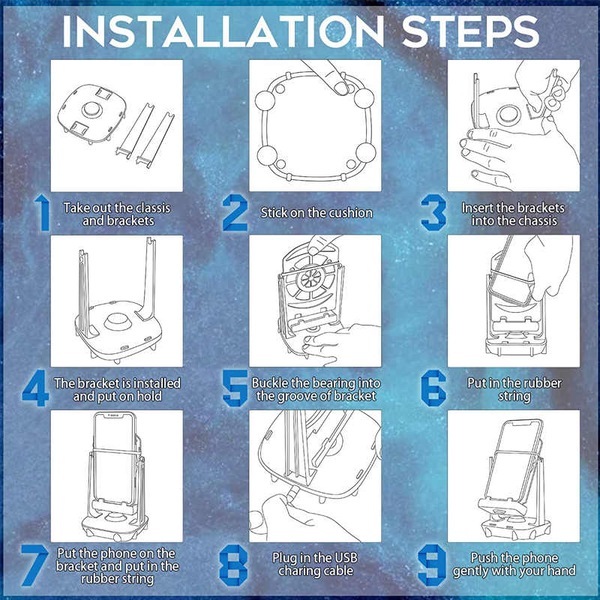 INSTALLATION STEPS

1 Take out the classis and brackets

2 Stick on the cushion

3 Insert the brackets into the chassis

4 The bracket is installed and put on hold

5 Buckle the bearing into the groove of bracket

6 Put in the rubber string

7 Put the phone on the bracket and put in the rubber string

8 Plug in the USB charing cable

9 Push the phone gently with your hand