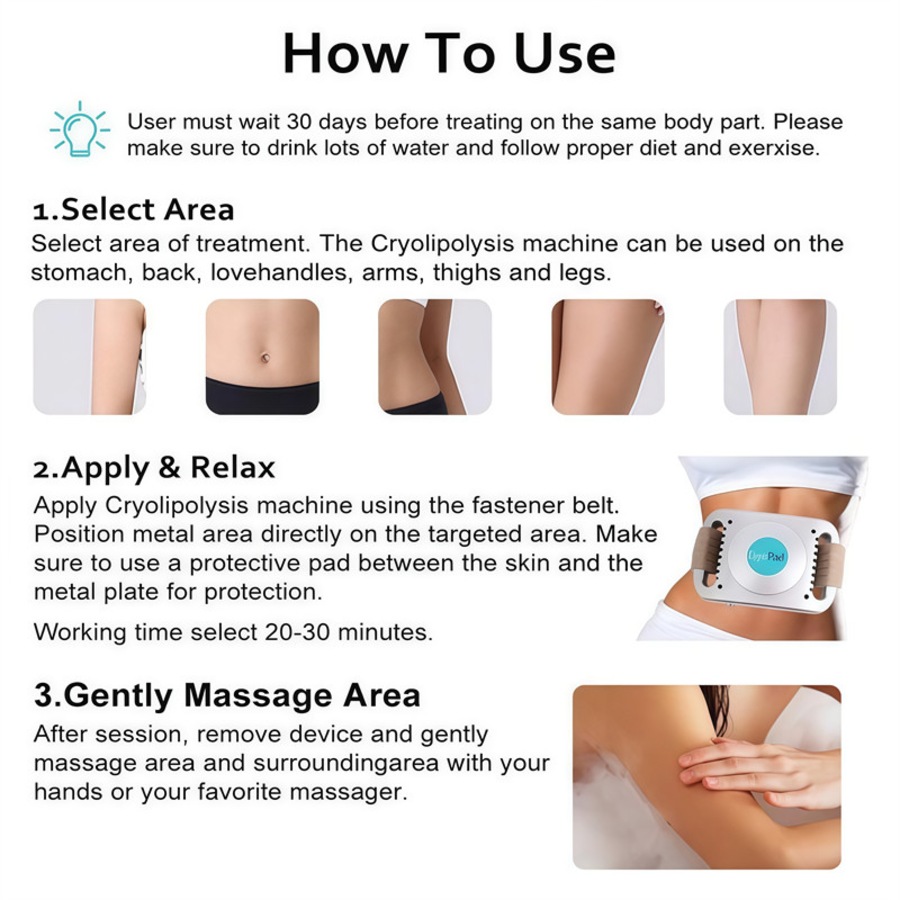 How To Use

User must wait 30 days before treating on the same body part. Please make sure to drink lots of water and follow proper diet and exerxise.

1.Select Area
Select area of treatment. The Cryolipolysis machine can be used on the stomach, back, lovehandles, arms, thighs and legs.

2.Apply & Relax
Apply Cryolipolysis machine using the fastener belt. Position metal area directly on the targeted area. Make sure to use a protective pad between the skin and the metal plate for protection.

Working time select 20-30 minutes.

CryoPad

3.Gently Massage Area
After session, remove device and gently massage area and surroundingarea with your hands or your favorite massager.