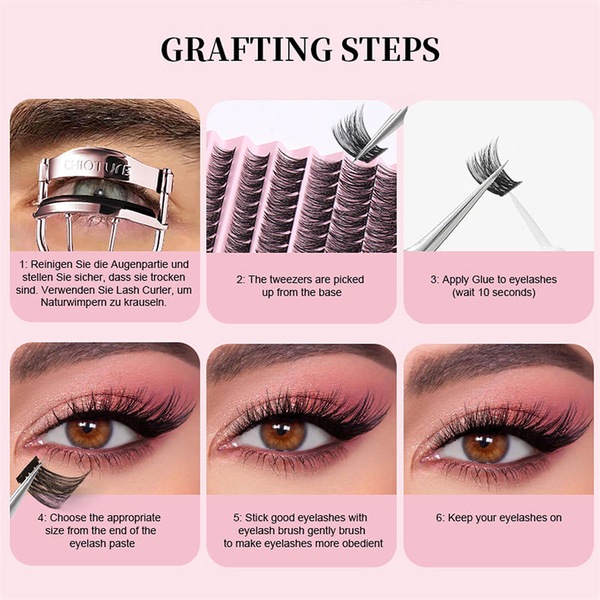 GRAFTING STEPS

CHIOTURE

1: Reinigen Sie die Augenpartie und stellen Sie sicher, dass sie trocken sind. Verwenden Sie Lash Curler, um Naturwimpern zu krauseln.

2: The tweezers are picked up from the base

3: Apply Glue to eyelashes (wait 10 seconds)

4: Choose the appropriate size from the end of the eyelash paste

5: Stick good eyelashes with eyelash brush gently brush to make eyelashes more obedient

6: Keep your eyelashes on