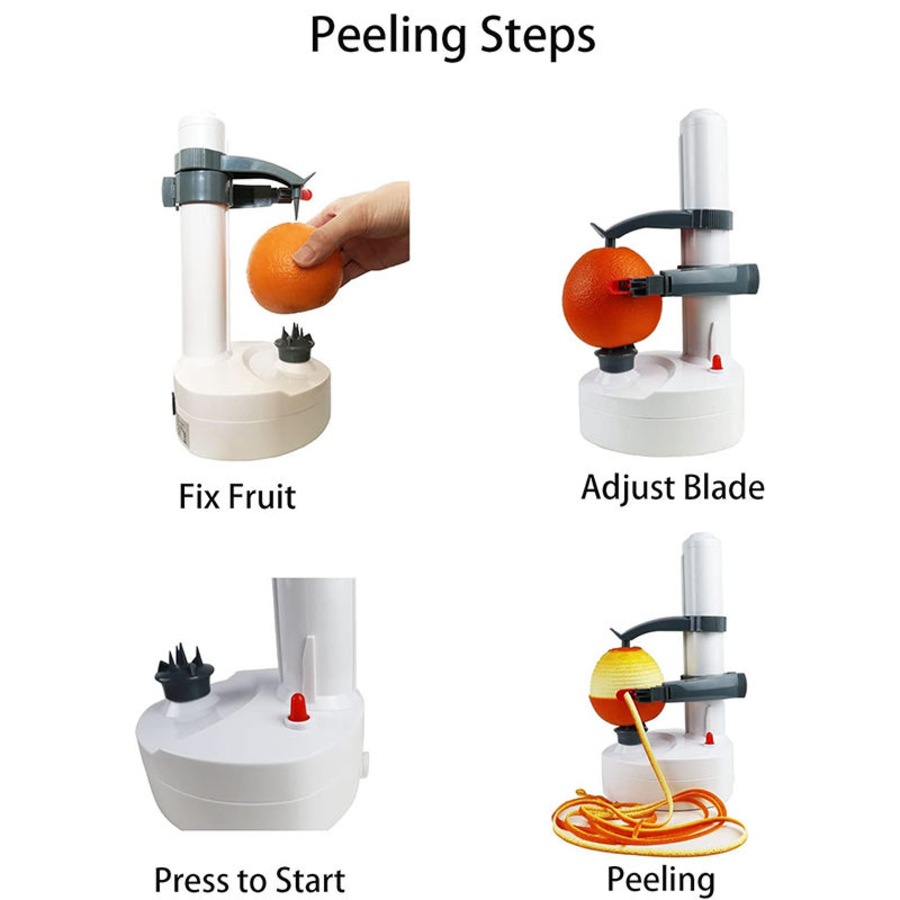 Peeling Steps

Fix Fruit

Adjust Blade

Press to Start

Peeling