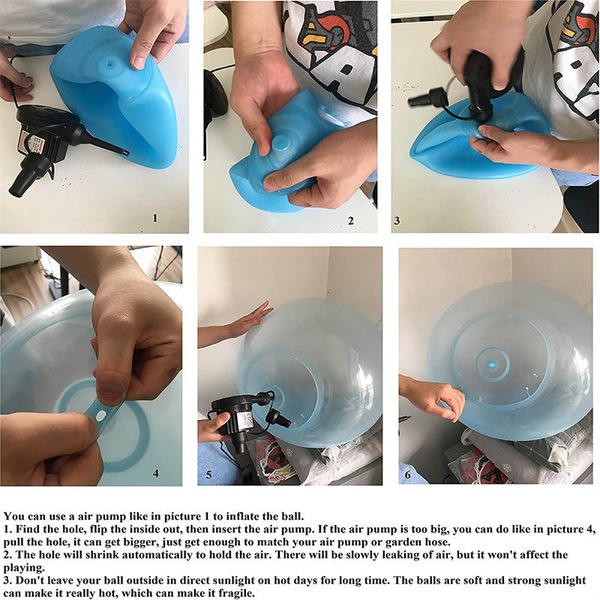 1

2

3

4

5

6

You can use a air pump like in picture 1 to inflate the ball.
1. Find the hole, flip the inside out, then insert the air pump. If the air pump is too big, you can do like in picture 4, pull the hole, it can get bigger, just get enough to match your air pump or garden hose.
2. The hole will shrink automatically to hold the air. There will be slowly leaking of air, but it won't affect the playing.
3. Don't leave your ball outside in direct sunlight on hot days for long time. The balls are soft and strong sunlight can make it really hot, which can make it fragile.