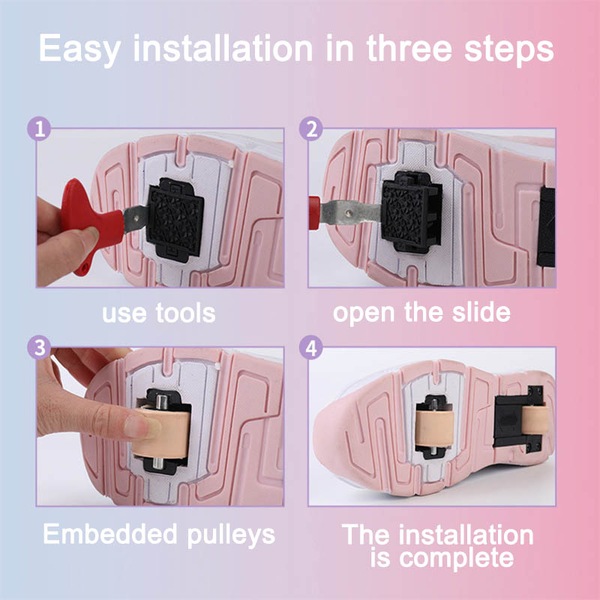 Easy installation in three steps

1

use tools

2

open the slide

3

Embedded pulleys

4

The installation is complete