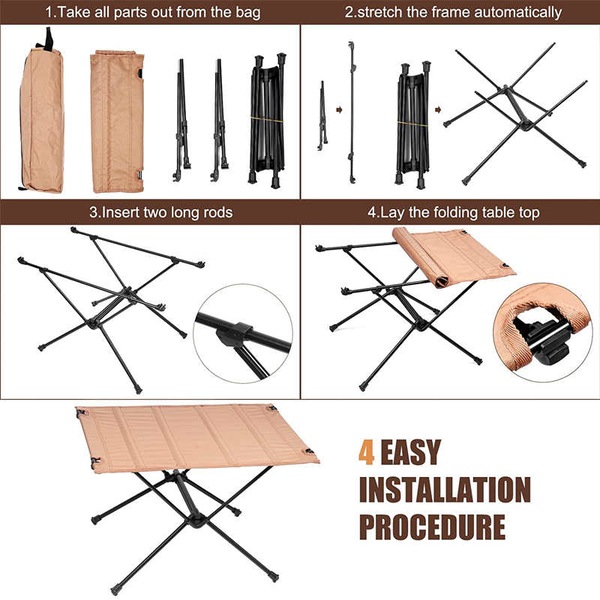 1.Take all parts out from the bag

2.stretch the frame automatically

3.Insert two long rods

4.Lay the folding table top

4 EASY INSTALLATION PROCEDURE