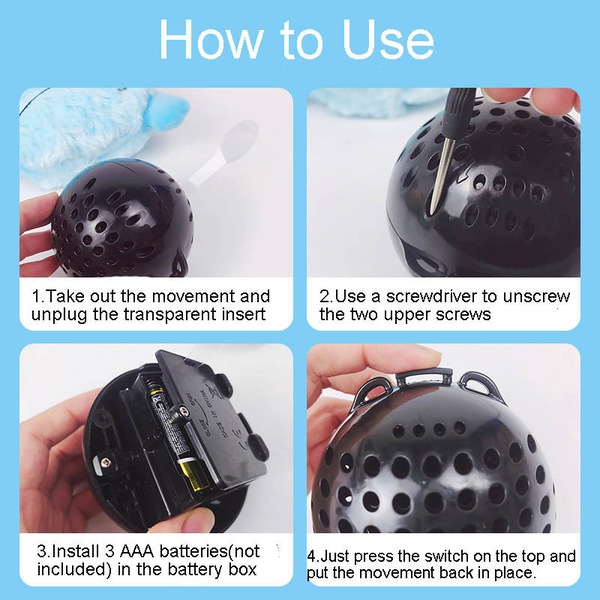 How to Use

1.Take out the movement and unplug the transparent insert

2.Use a screwdriver to unscrew the two upper screws

3.Install 3 AAA batteries(not included) in the battery box

4.Just press the switch on the top and put the movement back in place.