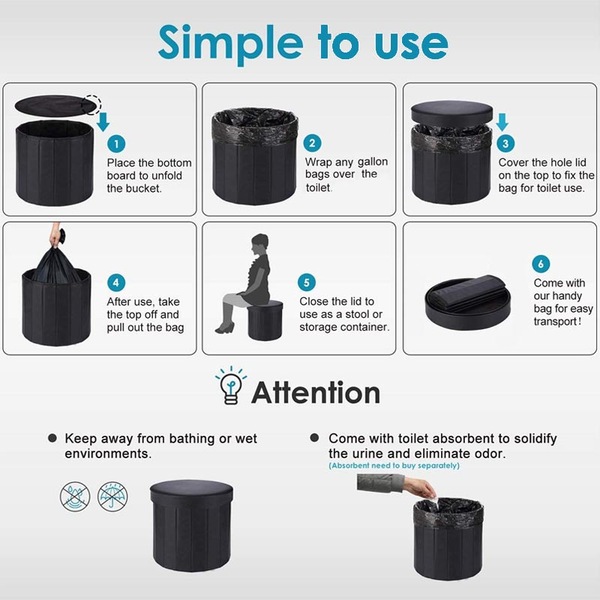 Simple to use

1
Place the bottom board to unfold the bucket.

2
Wrap any gallon bags over the toilet.

3
Cover the hole lid on the top to fix the bag for toilet use.

4
After use, take the top off and pull out the bag

5
Close the lid to use as a stool or storage container.

6
Come with our handy bag for easy transport!

Attention

● Keep away from bathing or wet environments.

● Come with toilet absorbent to solidify the urine and eliminate odor.
(Absorbent need to buy separately)