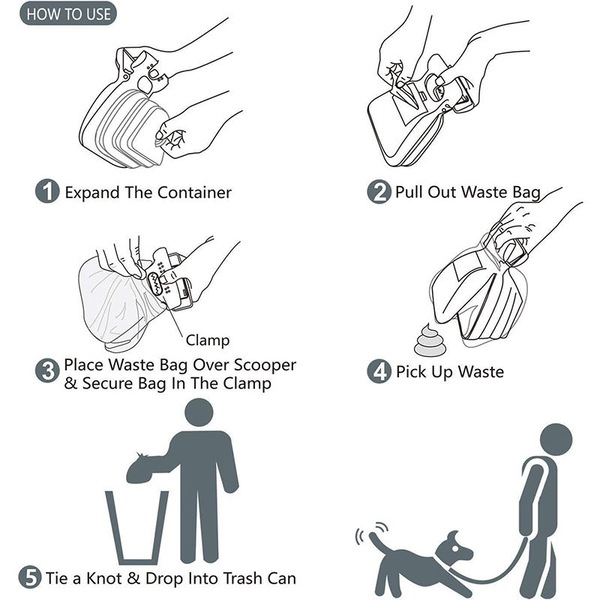 HOW TO USE

1 Expand The Container

2 Pull Out Waste Bag

Clamp

3 Place Waste Bag Over Scooper & Secure Bag In The Clamp

4 Pick Up Waste

5 Tie a Knot & Drop Into Trash Can