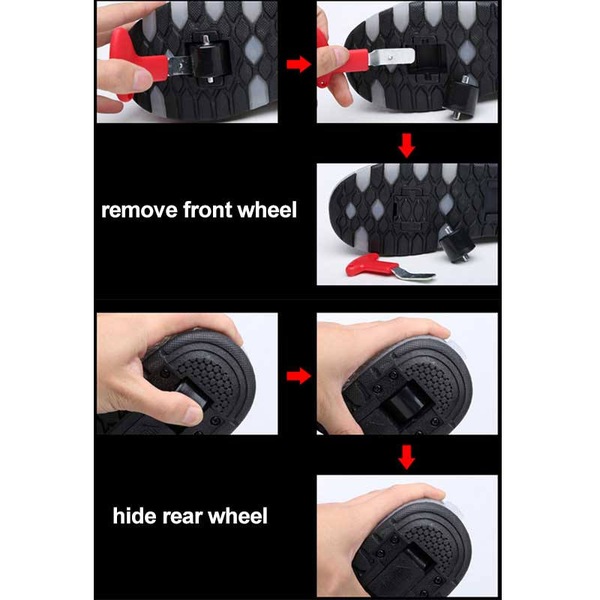 remove front wheel

hide rear wheel