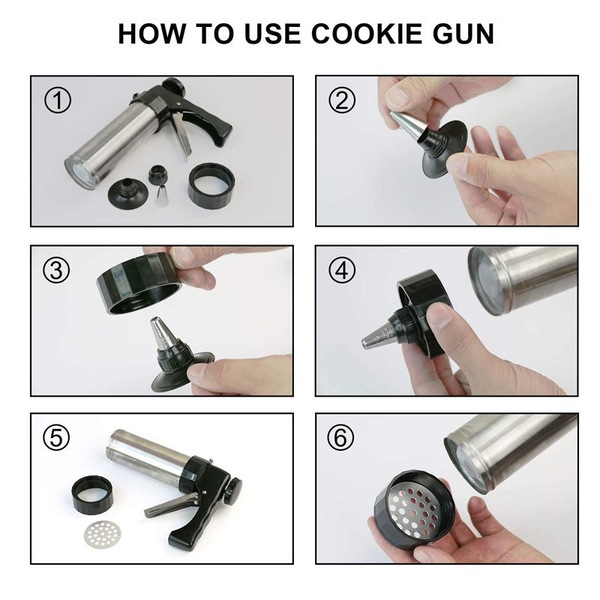 HOW TO USE COOKIE GUN

①

②

③

④

⑤

⑥