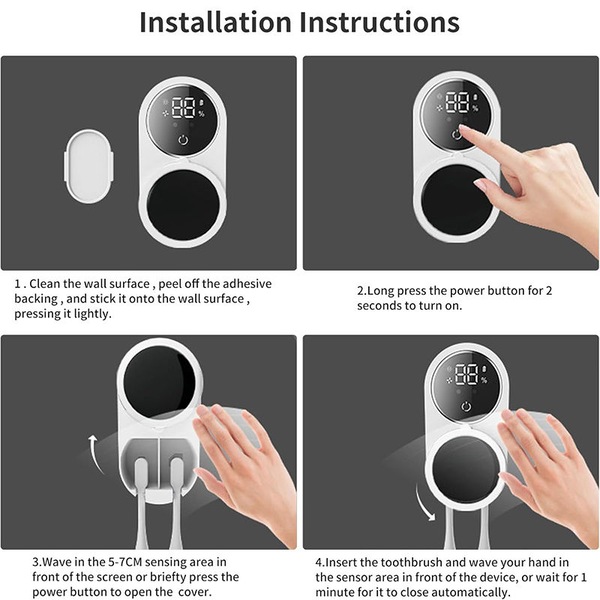 Installation Instructions

88 %

88 %

1 . Clean the wall surface , peel off the adhesive backing , and stick it onto the wall surface , pressing it lightly.

2.Long press the power button for 2 seconds to turn on.

88 %

3.Wave in the 5-7CM sensing area in front of the screen or briefty press the power button to open the cover.

4.Insert the toothbrush and wave your hand in the sensor area in front of the device, or wait for 1 minute for it to close automatically.