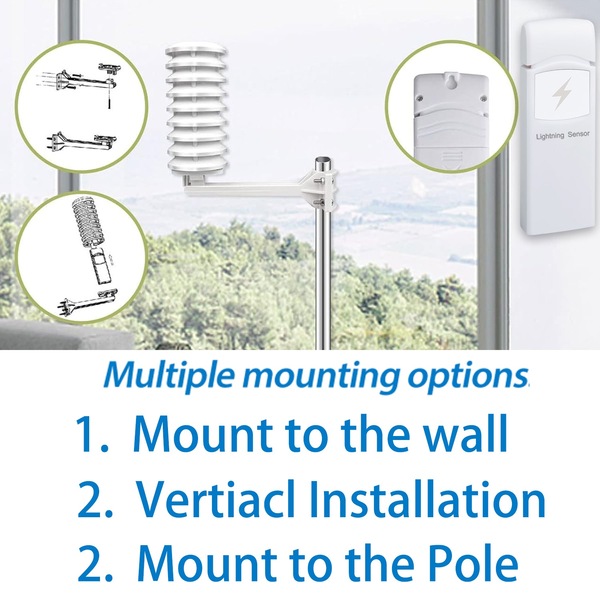 Lightning Sensor

Multiple mounting options.

1. Mount to the wall
2. Vertiacl Installation
2. Mount to the Pole