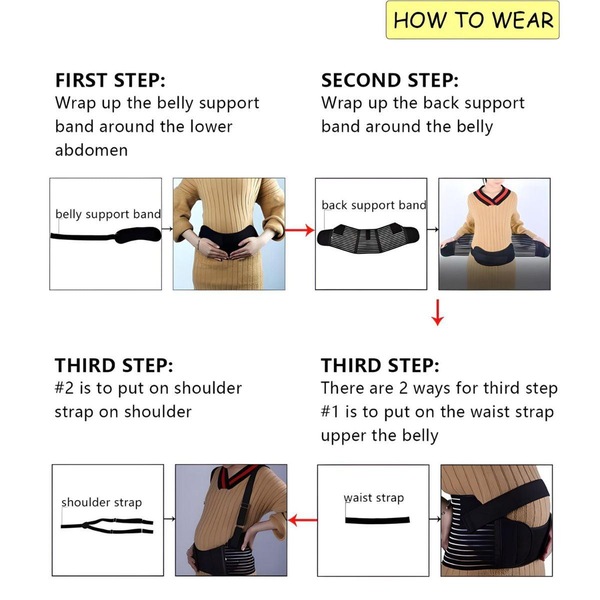 HOW TO WEAR

FIRST STEP:
Wrap up the belly support band around the lower abdomen

belly support band

SECOND STEP:
Wrap up the back support band around the belly

back support band

THIRD STEP:
#2 is to put on shoulder strap on shoulder

shoulder strap

THIRD STEP:
There are 2 ways for third step #1 is to put on the waist strap upper the belly

waist strap