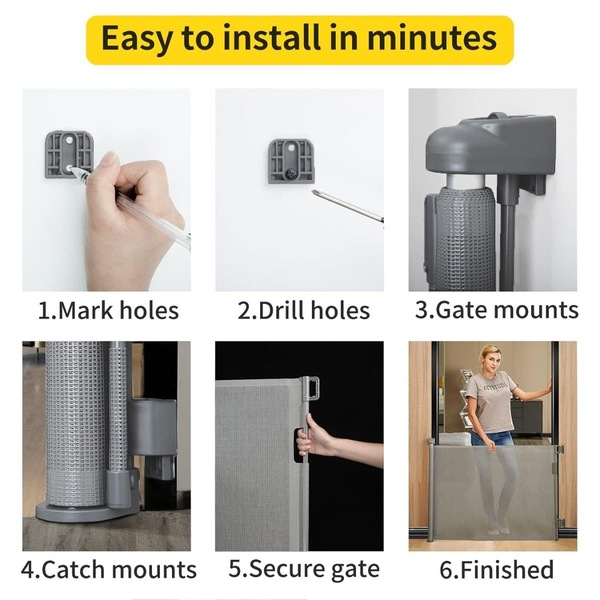 Easy to install in minutes

1.Mark holes

2.Drill holes

3.Gate mounts

4.Catch mounts

5.Secure gate

6.Finished