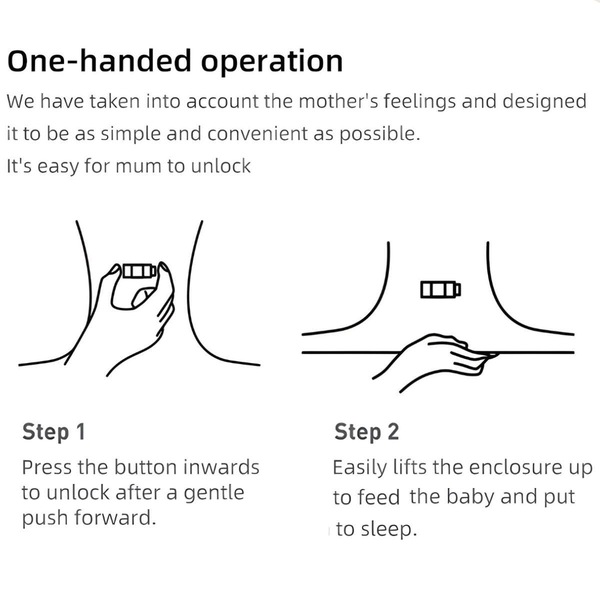 One-handed operation

We have taken into account the mother's feelings and designed it to be as simple and convenient as possible.
It's easy for mum to unlock

Step 1

Press the button inwards to unlock after a gentle push forward.

Step 2

Easily lifts the enclosure up to feed the baby and put to sleep.