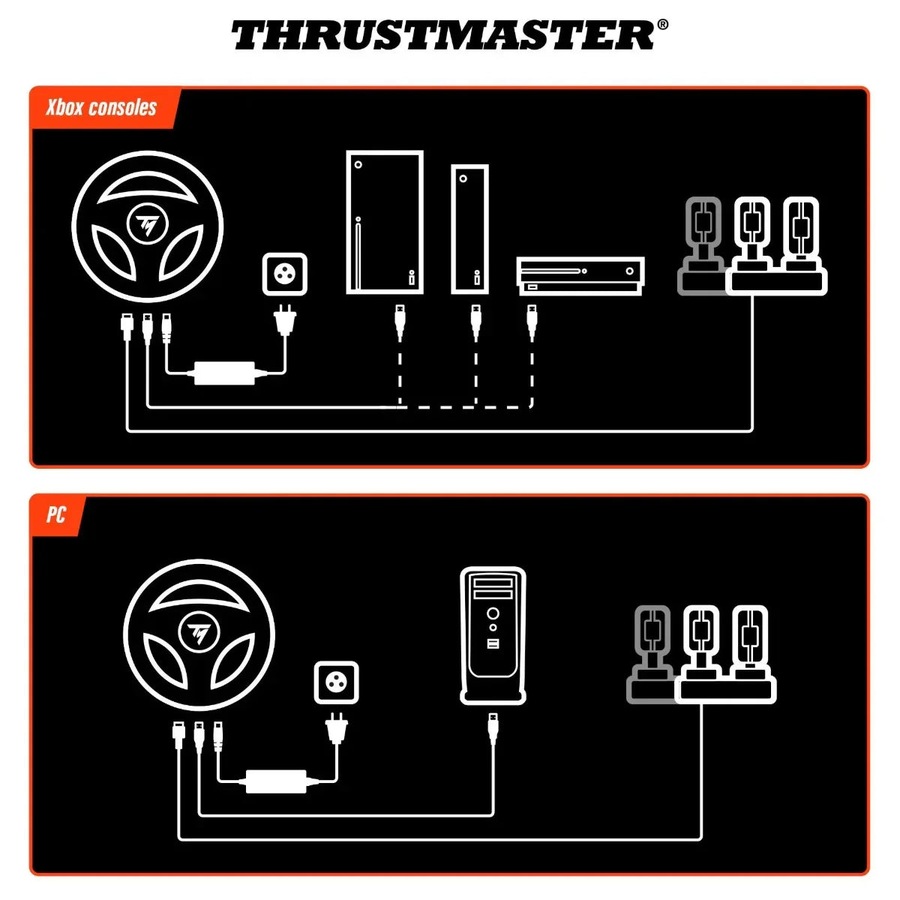 THRUSTMASTER®

Xbox consoles

PC