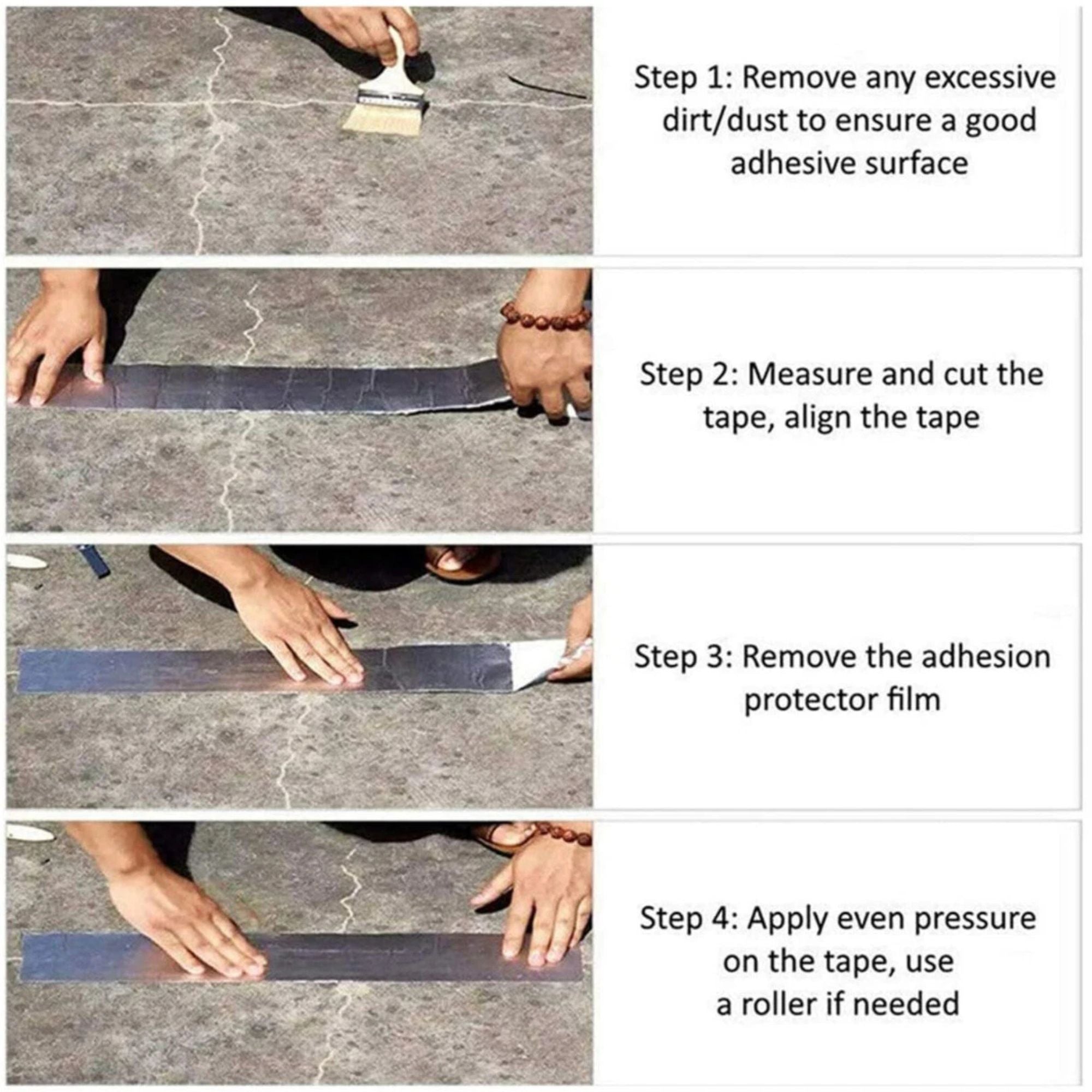 Step 1: Remove any excessive dirt/dust to ensure a good adhesive surface

Step 2: Measure and cut the tape, align the tape

Step 3: Remove the adhesion protector film

Step 4: Apply even pressure on the tape, use a roller if needed