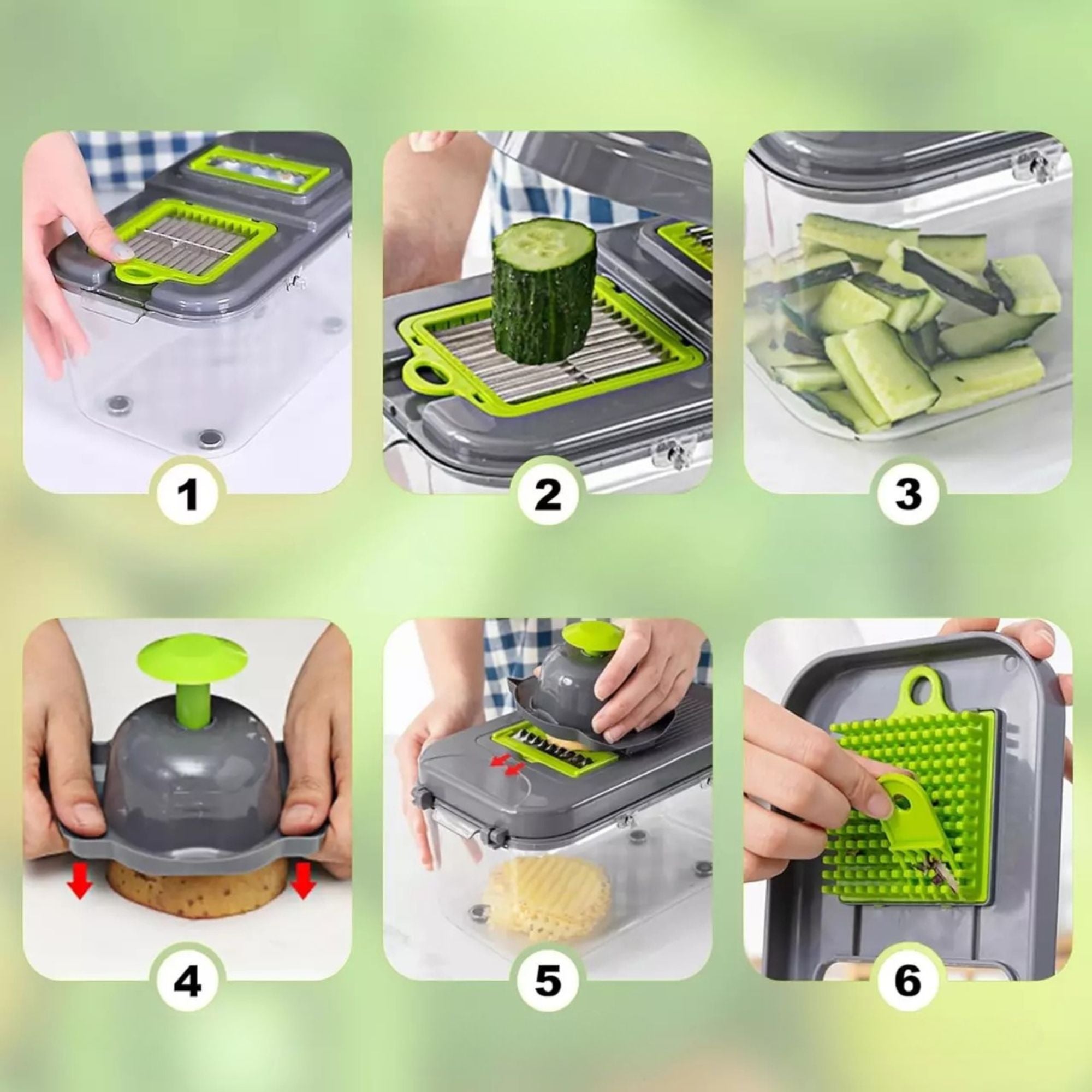 1

2

3

4

5

6