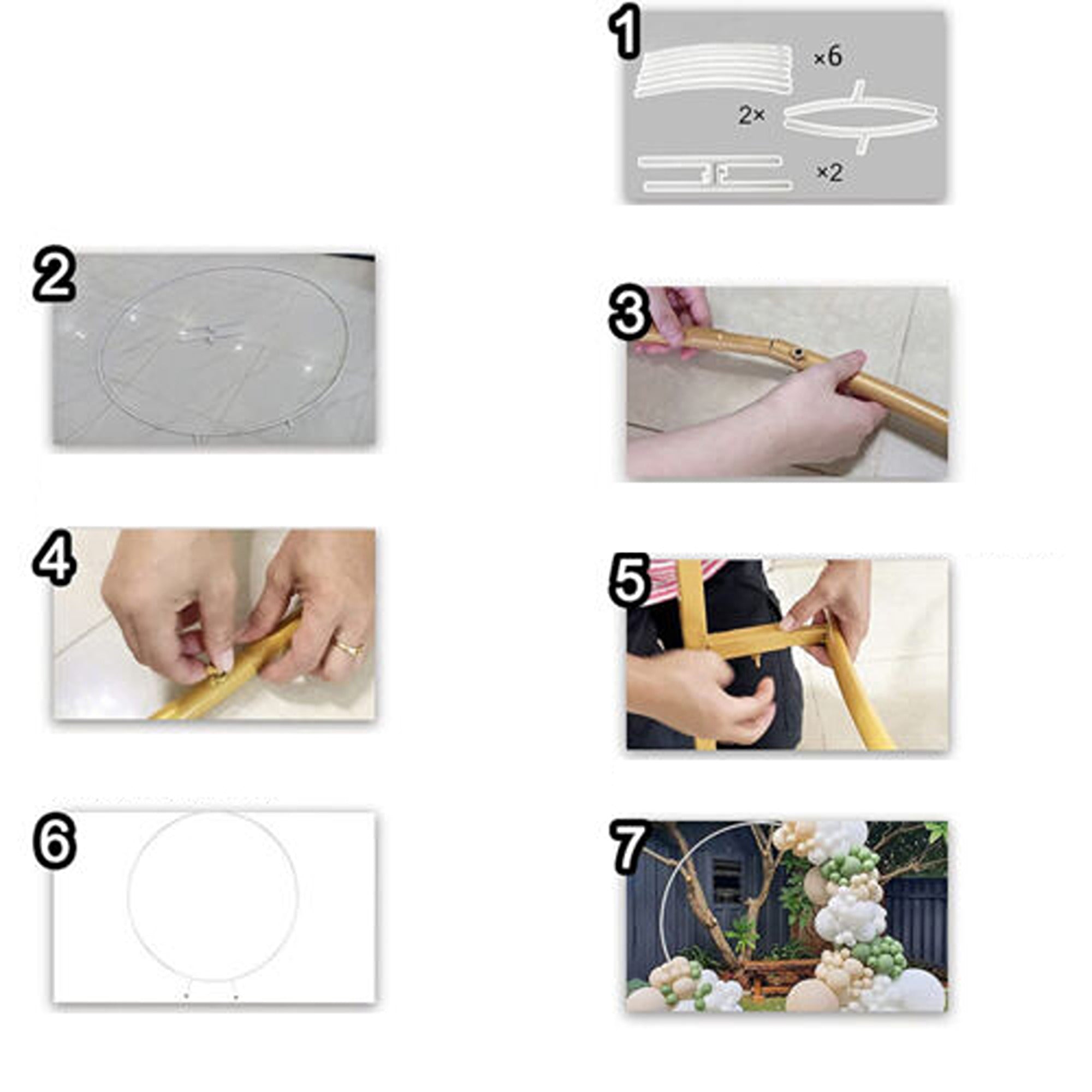 1
×6
2×
×2

2

3

4

5

6

7