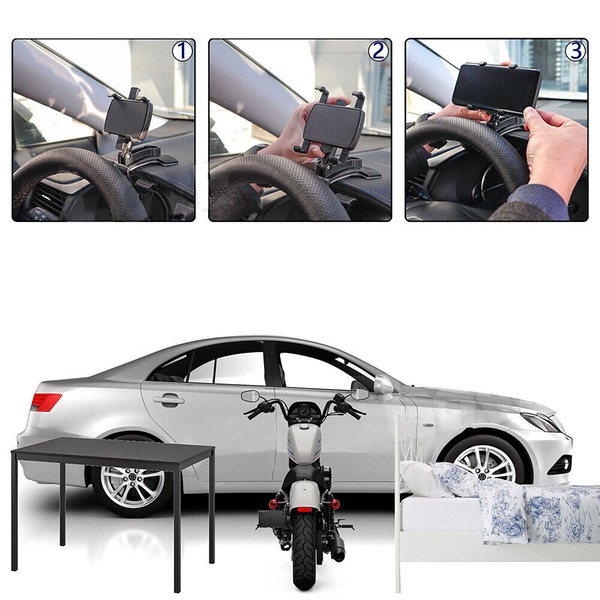 1

2

3