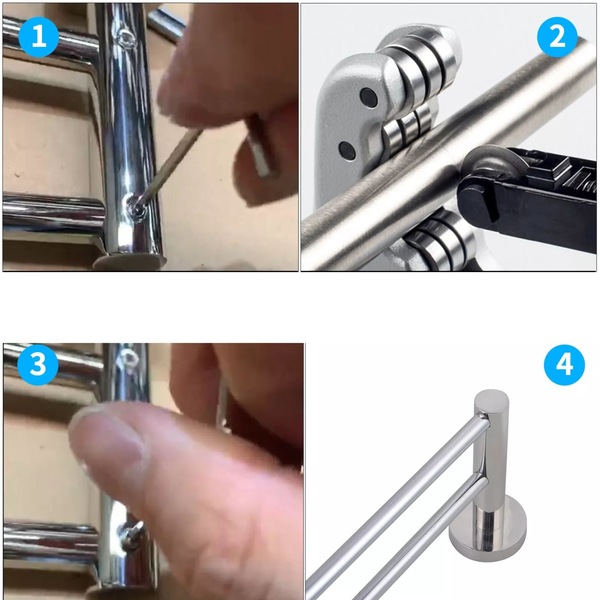 1
2
3
4