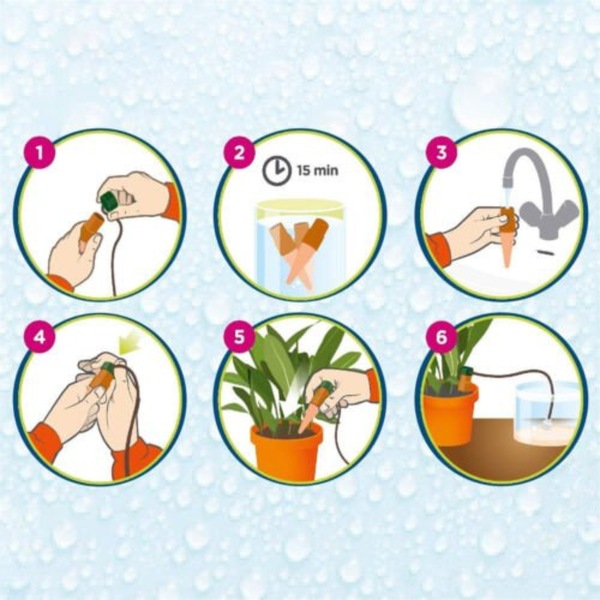 1

2

15 min

3

4

5

6