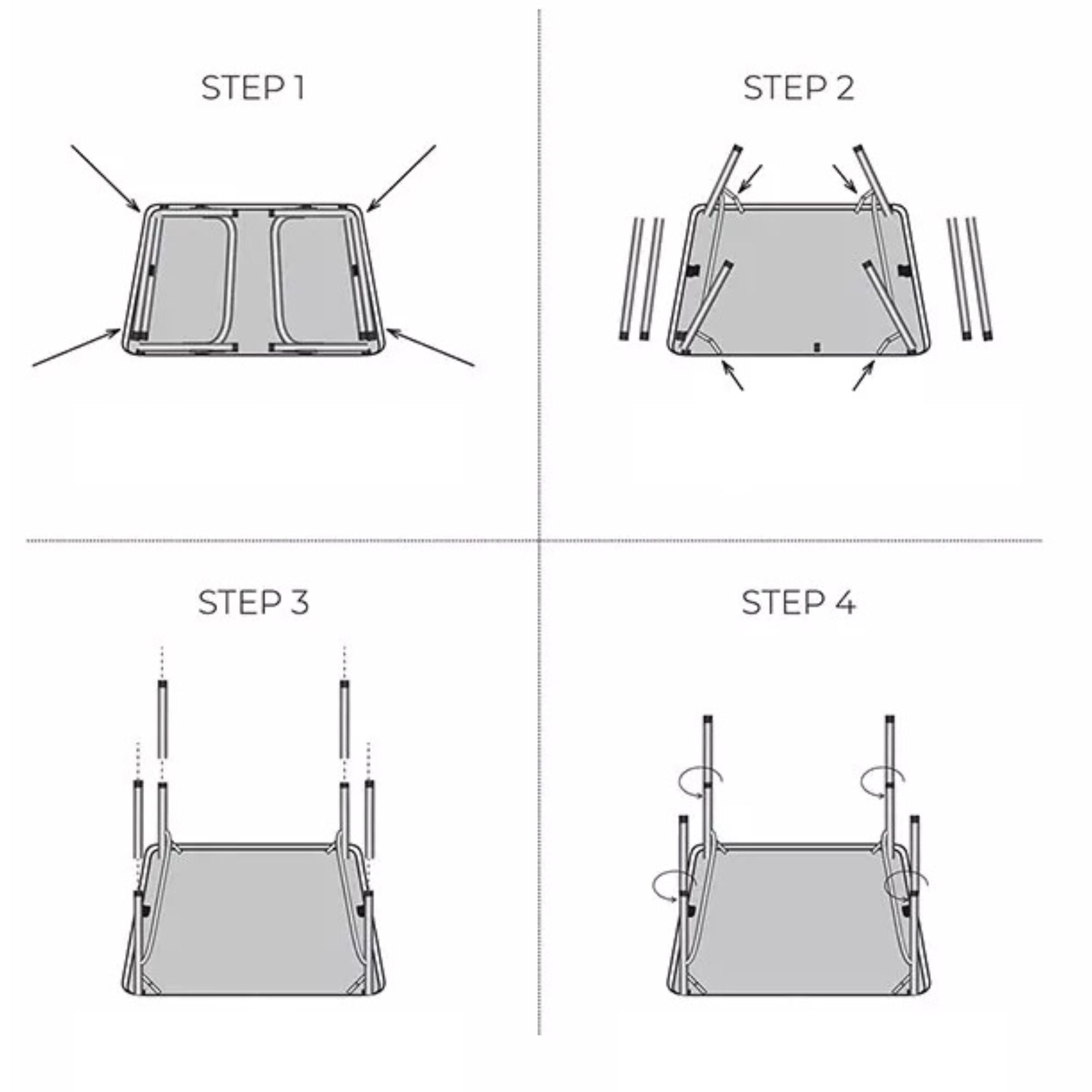 STEP 1

STEP 2

STEP 3

STEP 4