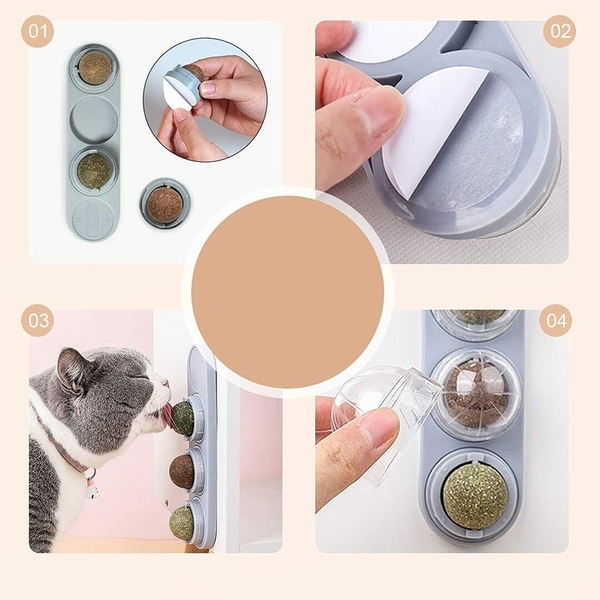 01

02

03

04