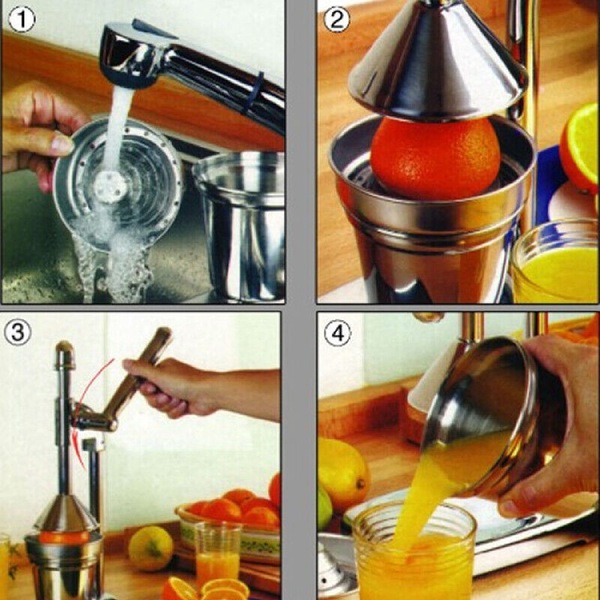 1
2
3
4