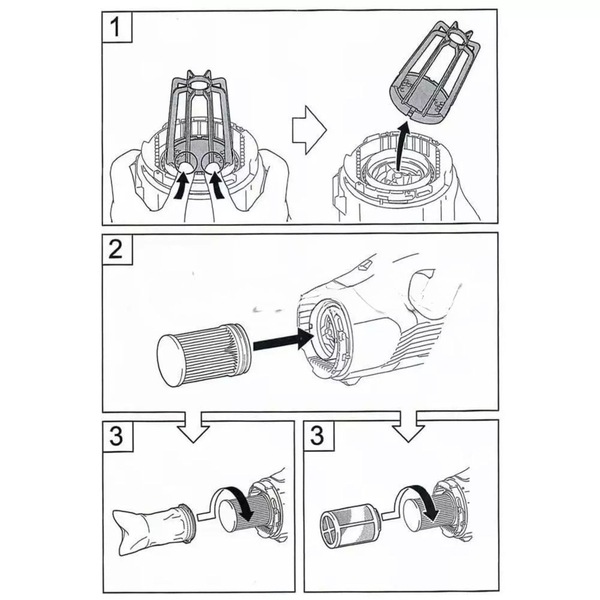 1

2

3

3