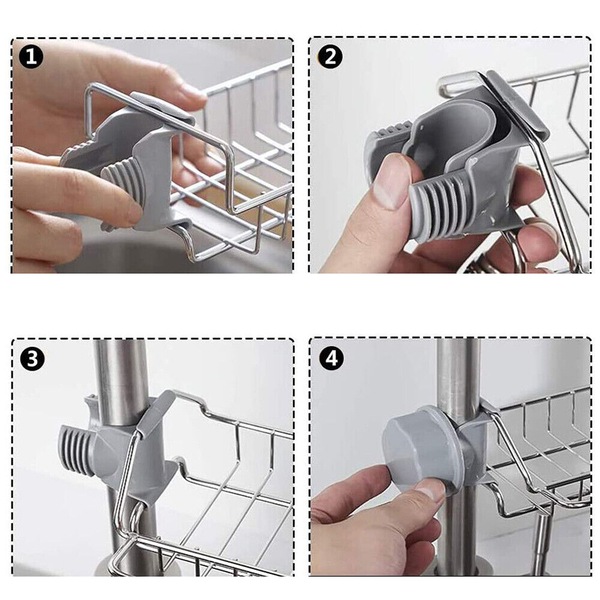 1

2

3

4