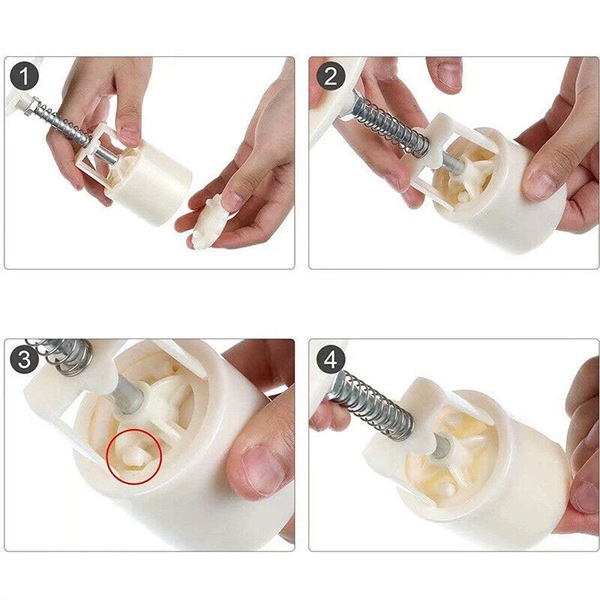 1
2
3
4