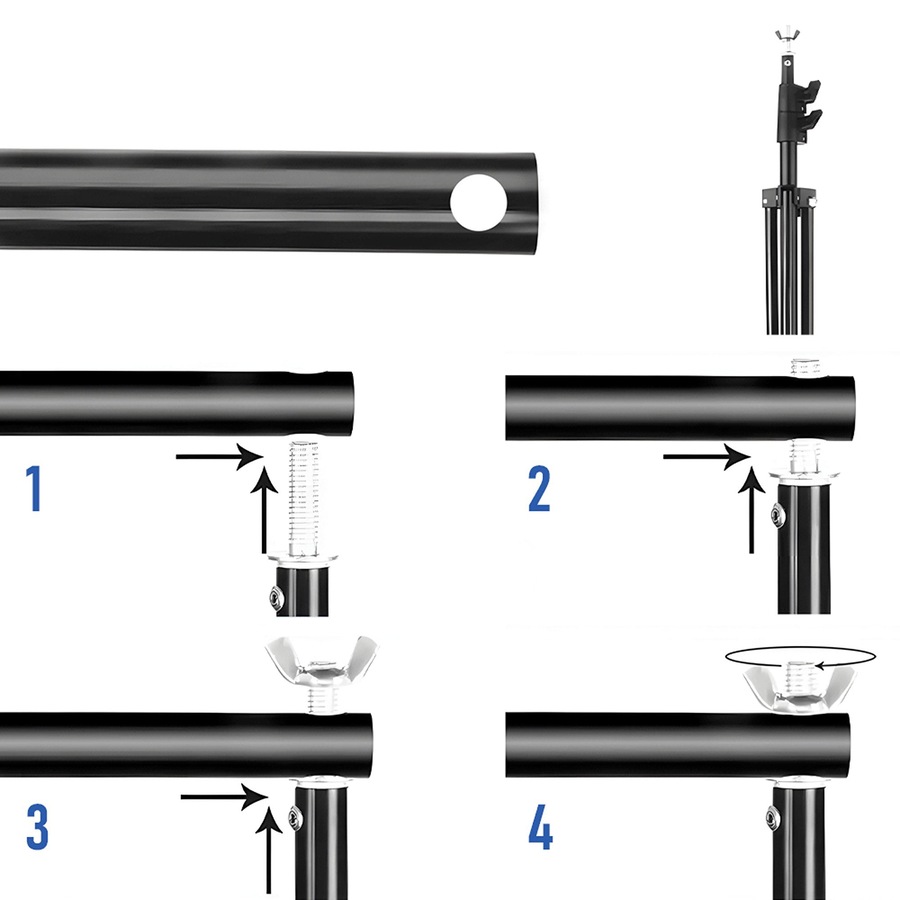 1

2

3

4