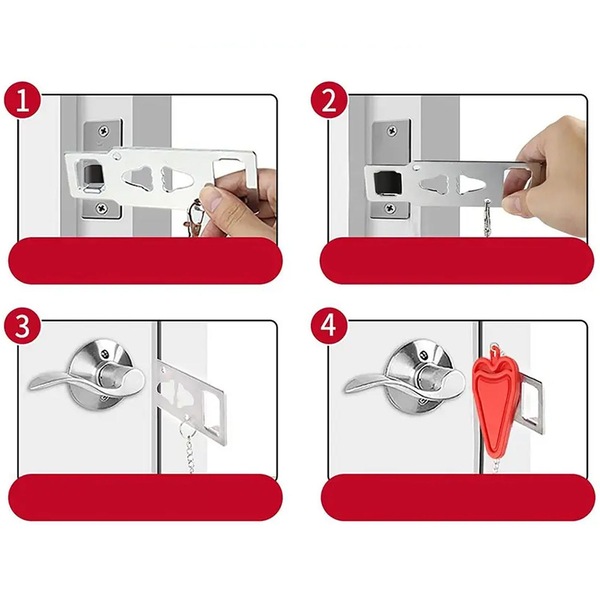 1

2

3

4