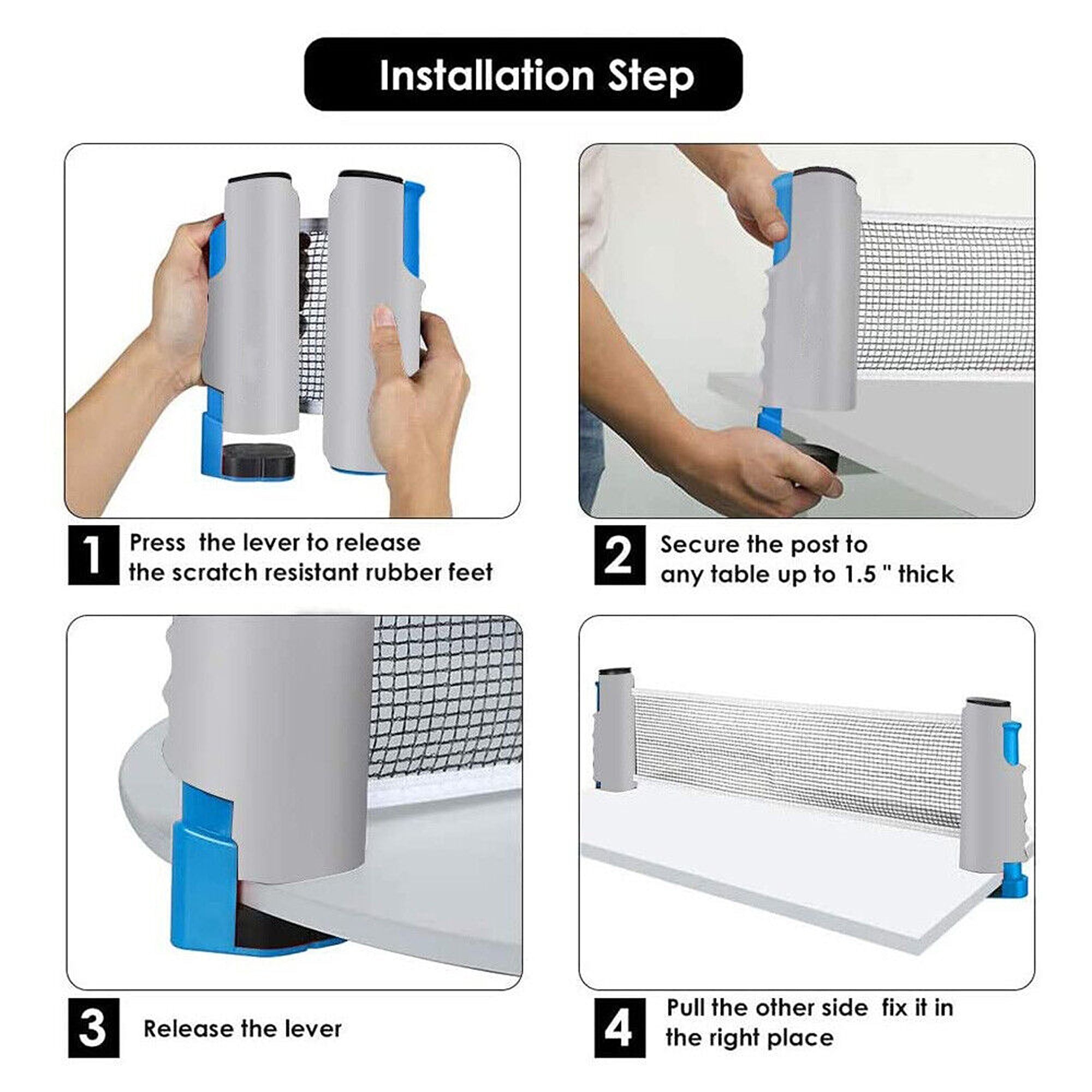 Installation Step

1 Press the lever to release the scratch resistant rubber feet

2 Secure the post to any table up to 1.5 " thick

3 Release the lever

4 Pull the other side fix it in the right place