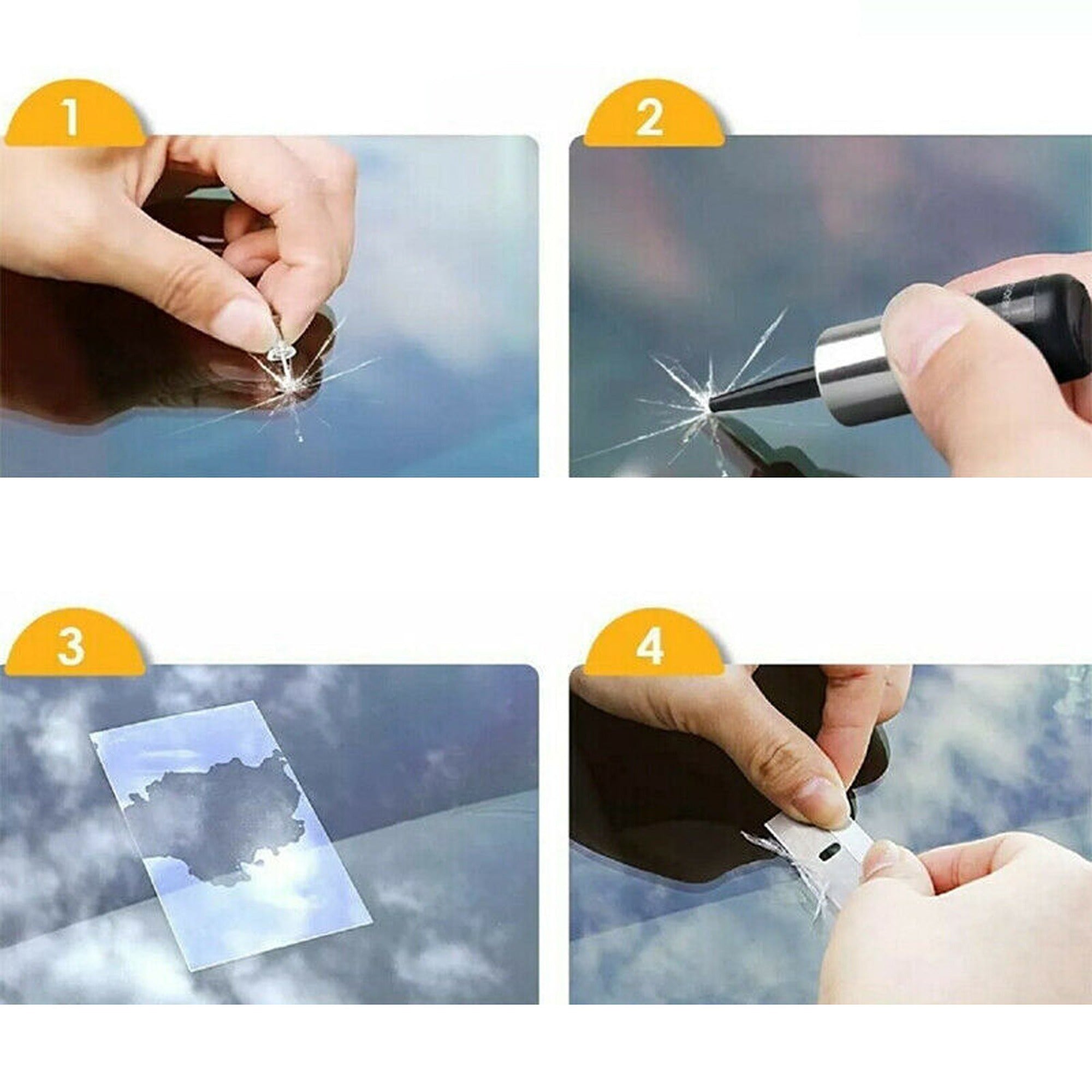 1

2

3

4