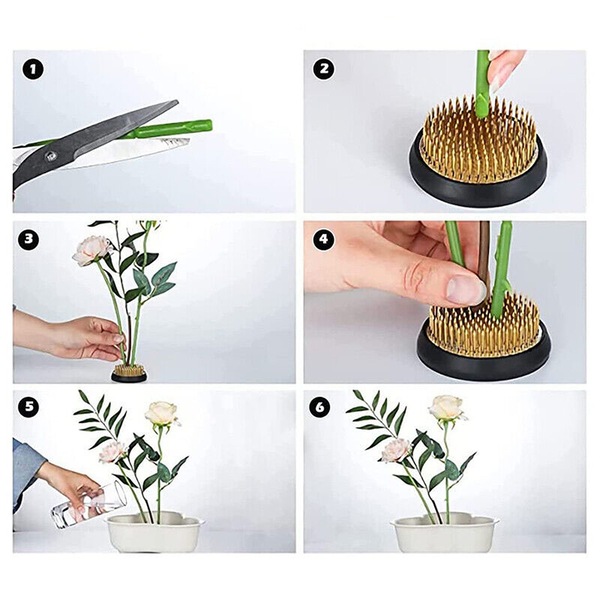 1

2

3

4

5

6