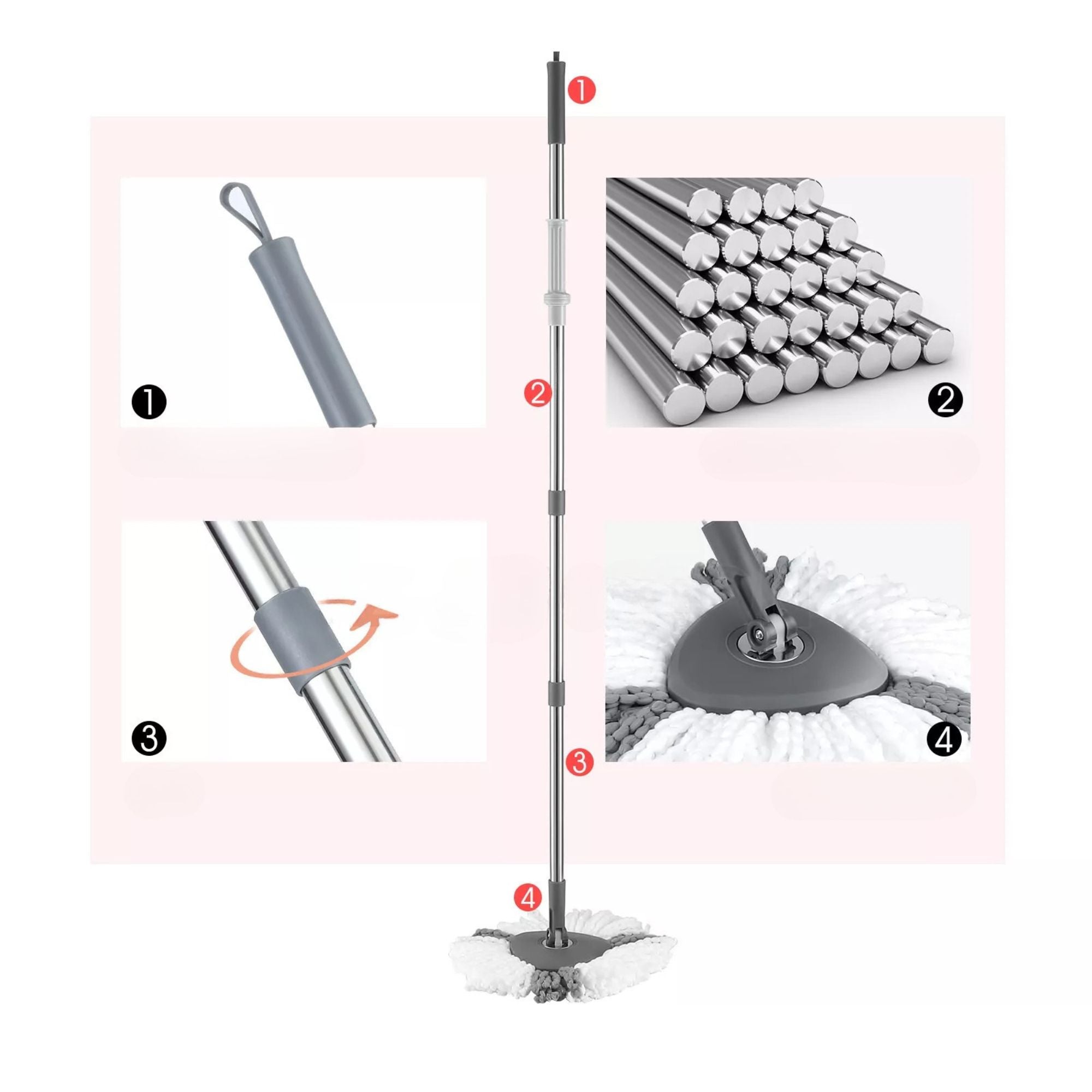 1
1
2
2
3
3
4
4