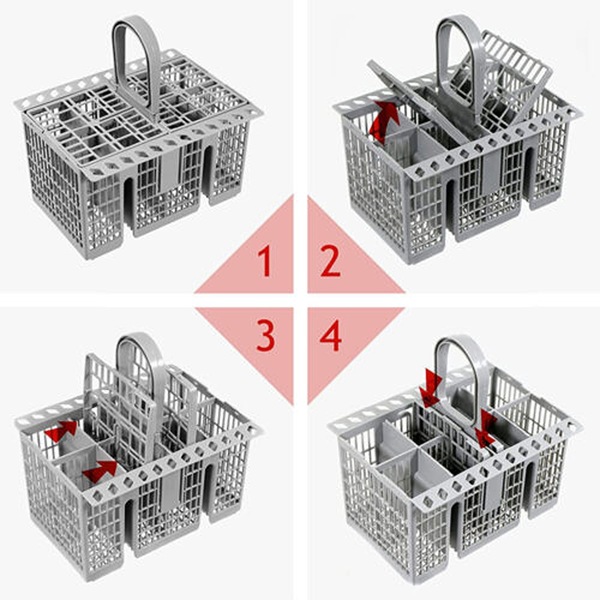 1 2
3 4