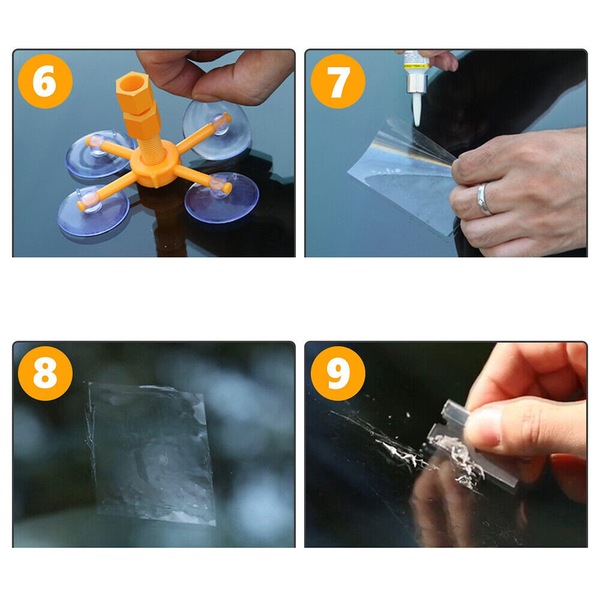 6

7

8

9