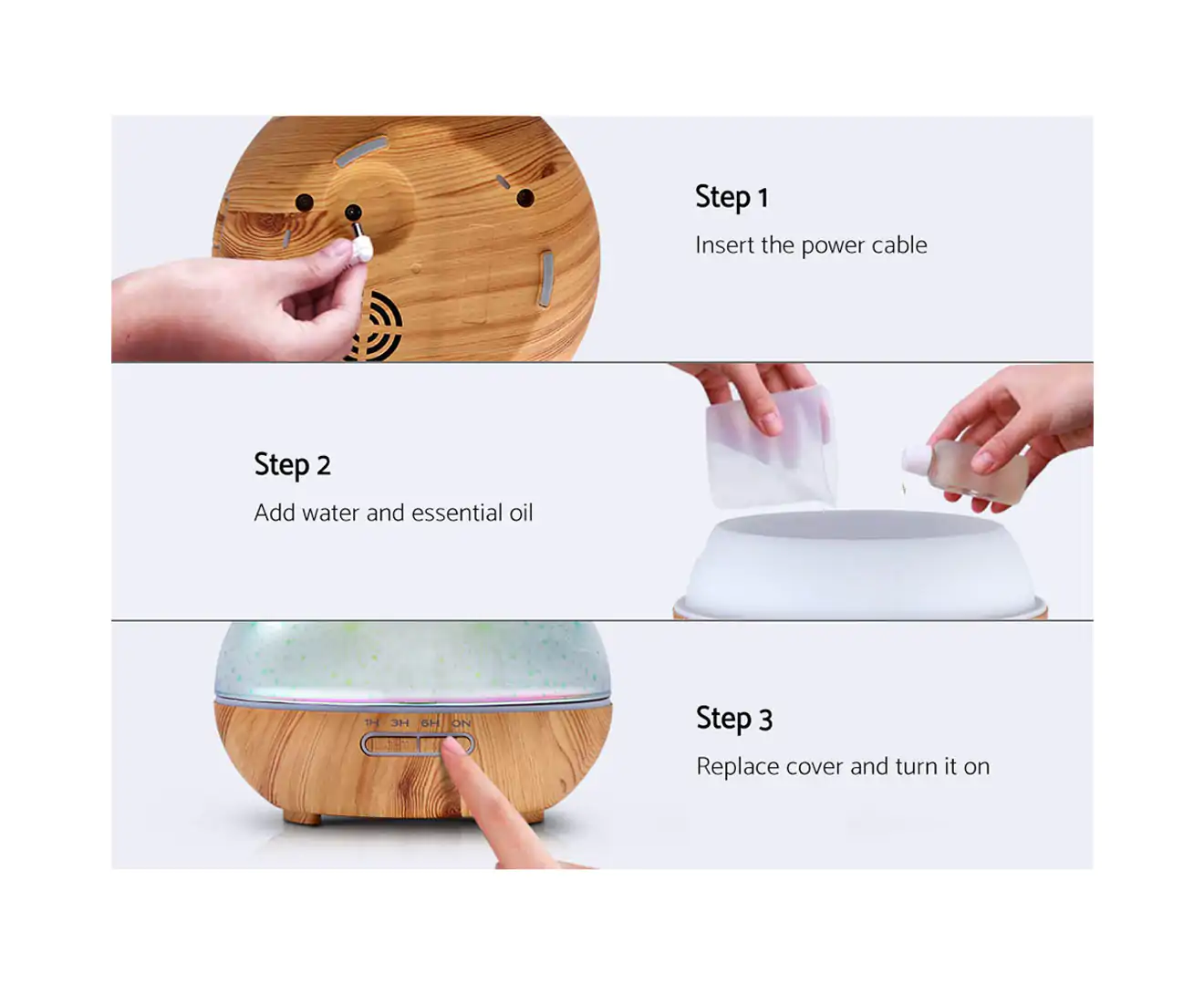 Step 1
Insert the power cable

Step 2
Add water and essential oil

1H 3H 6H ON

Step 3
Replace cover and turn it on