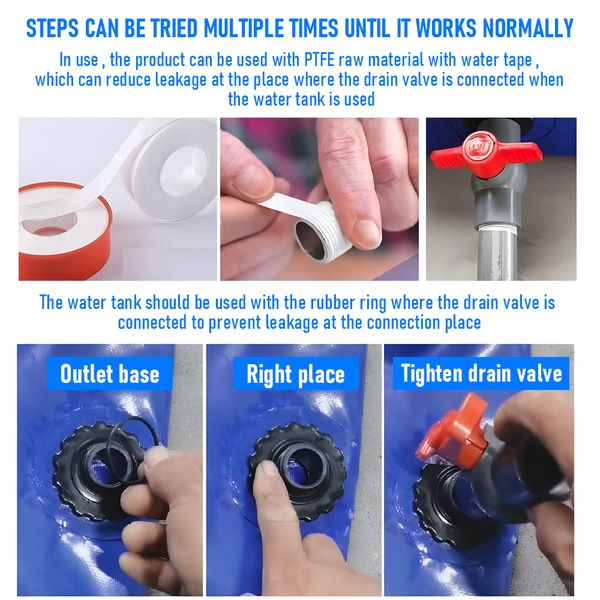 STEPS CAN BE TRIED MULTIPLE TIMES UNTIL IT WORKS NORMALLY

In use , the product can be used with PTFE raw material with water tape , which can reduce leakage at the place where the drain valve is connected when the water tank is used

The water tank should be used with the rubber ring where the drain valve is connected to prevent leakage at the connection place

Outlet base

Right place

Tighten drain valve