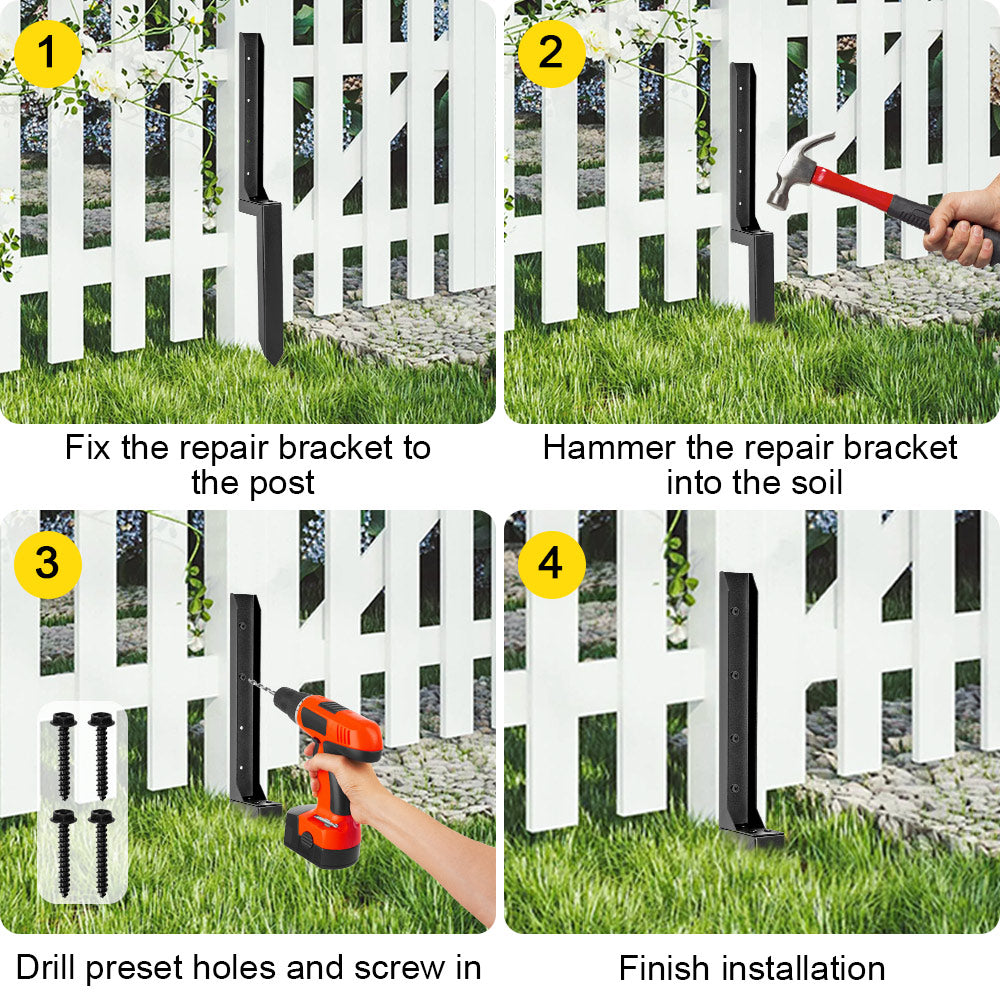 1

Fix the repair bracket to the post

2

Hammer the repair bracket into the soil

3

Drill preset holes and screw in

4

Finish installation