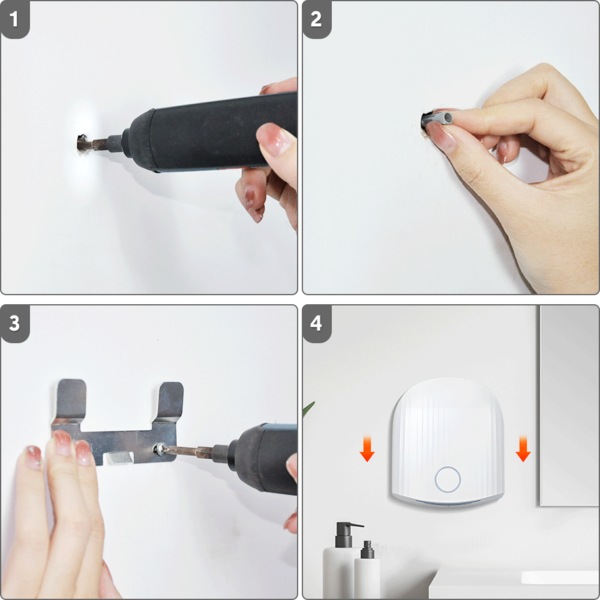 1

2

3

4